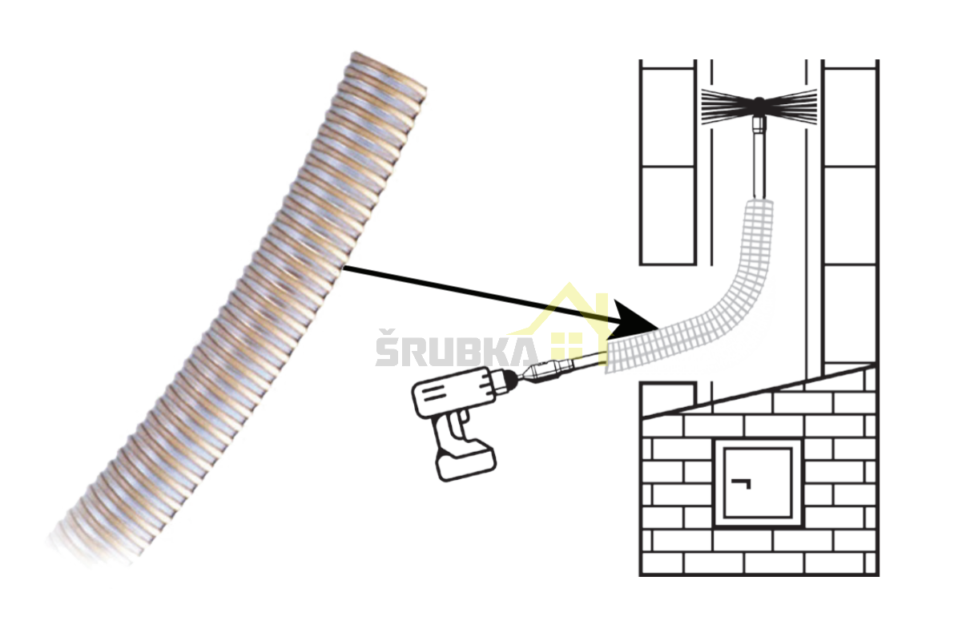 ŠRUBKA